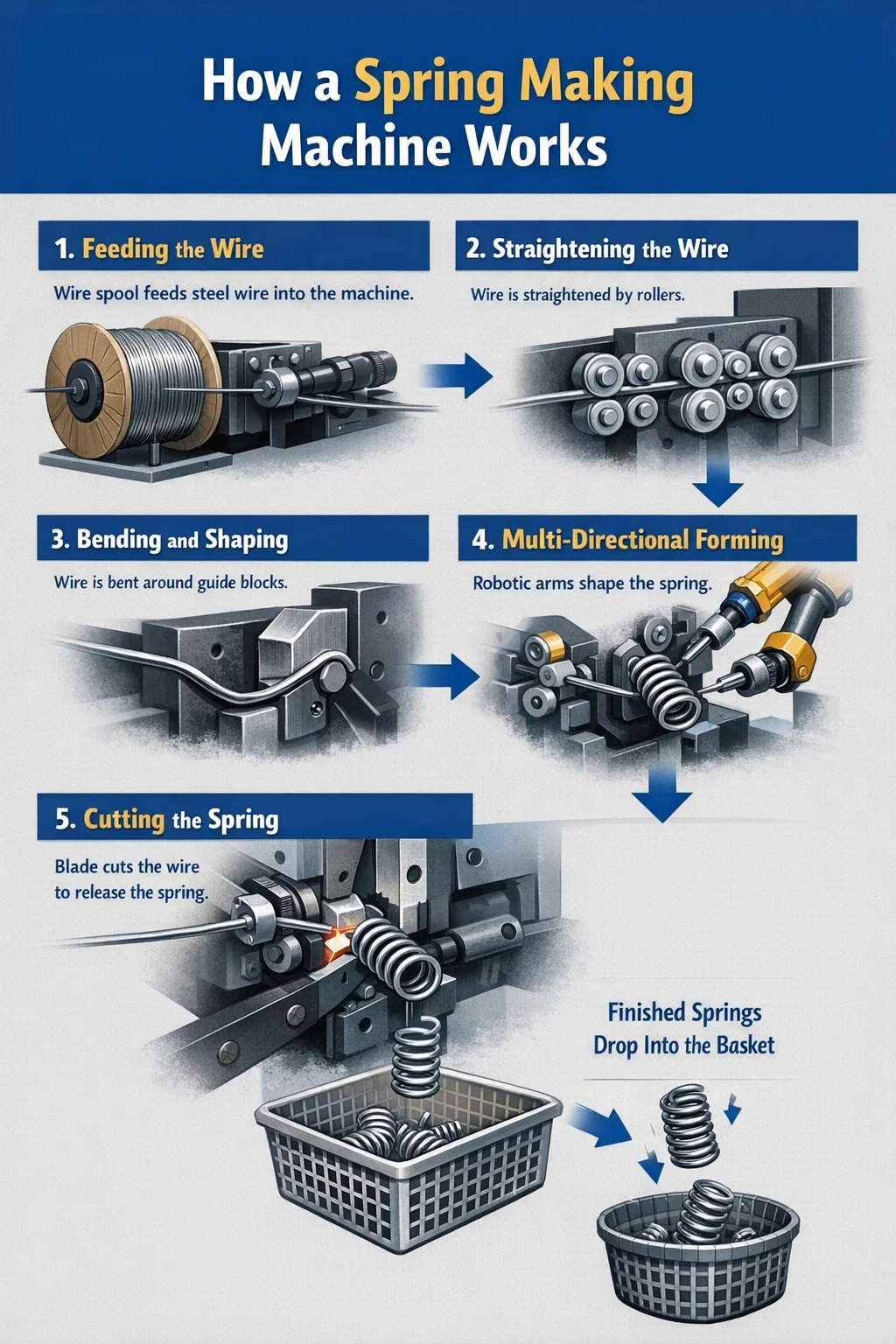 How a Spring Making Machine Works

1. Feeding the Wire

Wire spool feeds steel wire into the machine.

2. Straightening the Wire

Wire is straightened by rollers.

3. Bending and Shaping

Wire is bent around guide blocks.

4. Multi-Directional Forming

Robotic arms shape the spring.

5. Cutting the Spring

Blade cuts the wire to release the spring.

Finished Springs Drop Into the Basket